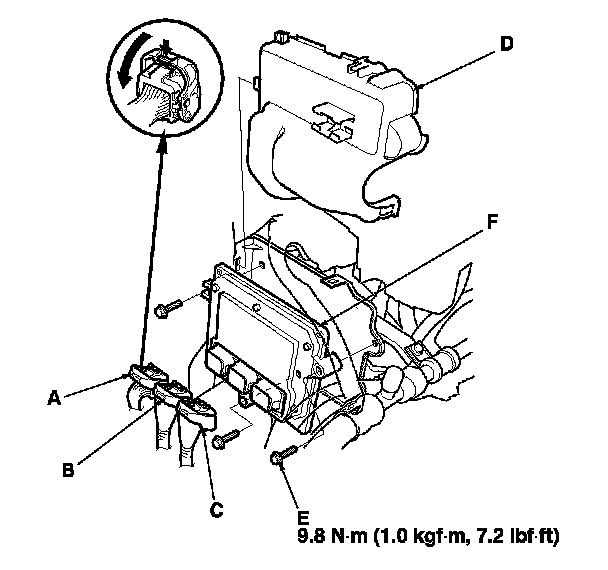 D

F

A

B

C

E
9.8 N·m (1.0 kgf·m, 7.2 lbf·ft)