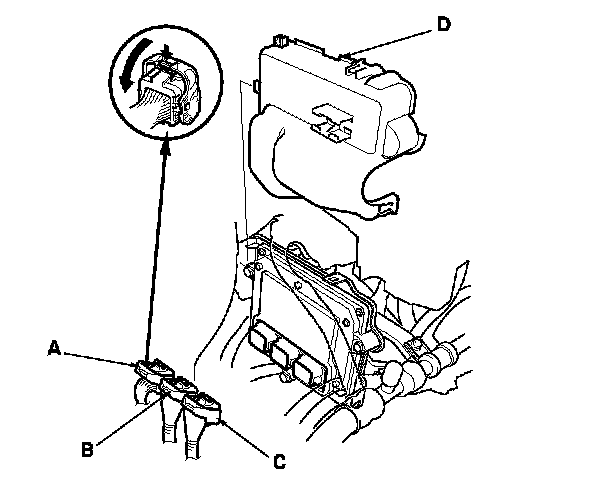 D

A

B

C