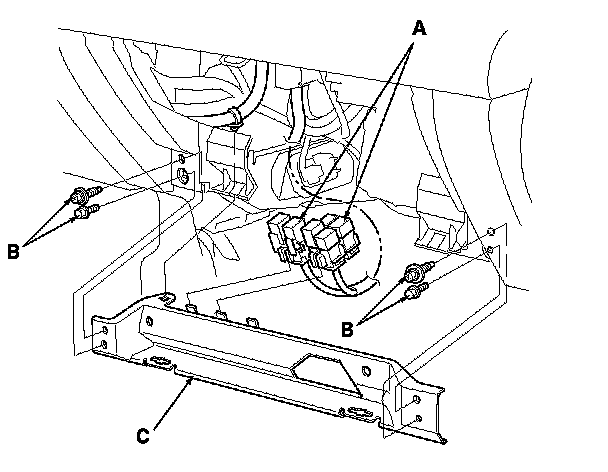 A

B

B

C