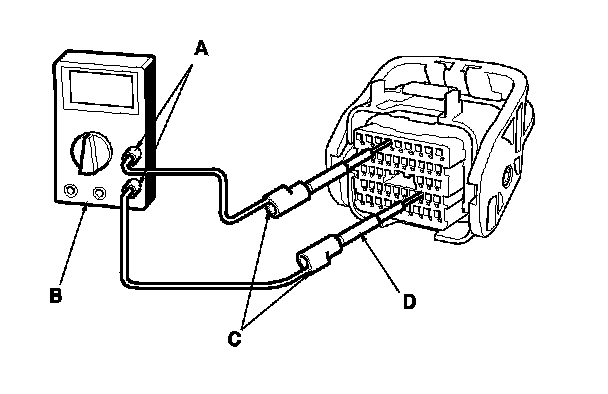 A
B
C
D