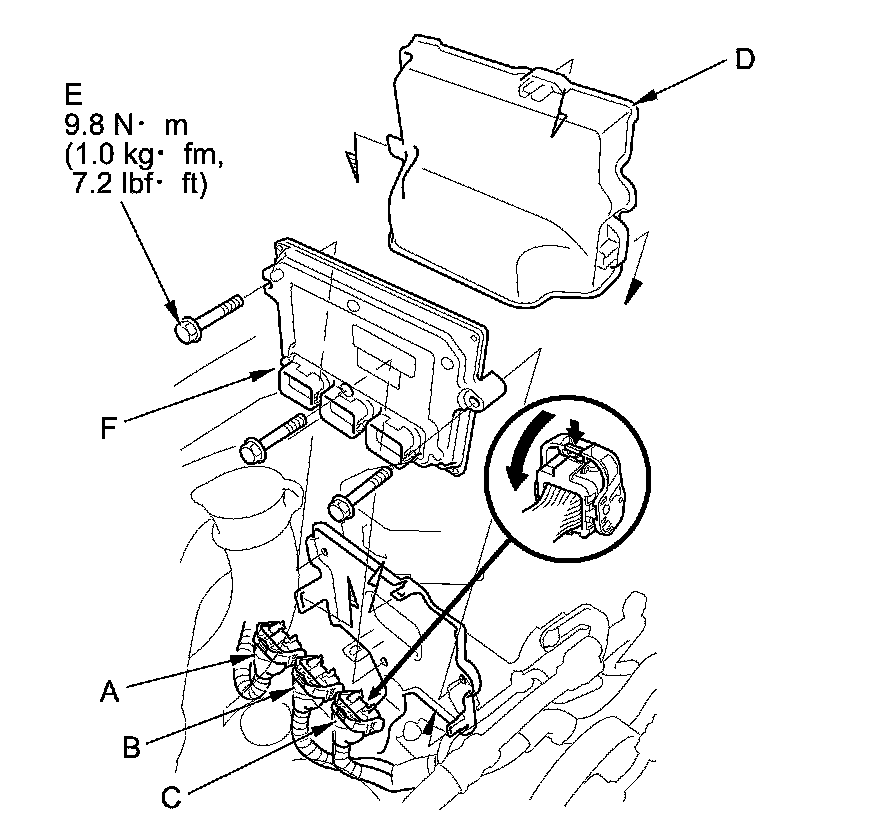 E
9.8 N· m
(1.0 kg· fm,
7.2 lbf· ft)

D

F

A

B

C