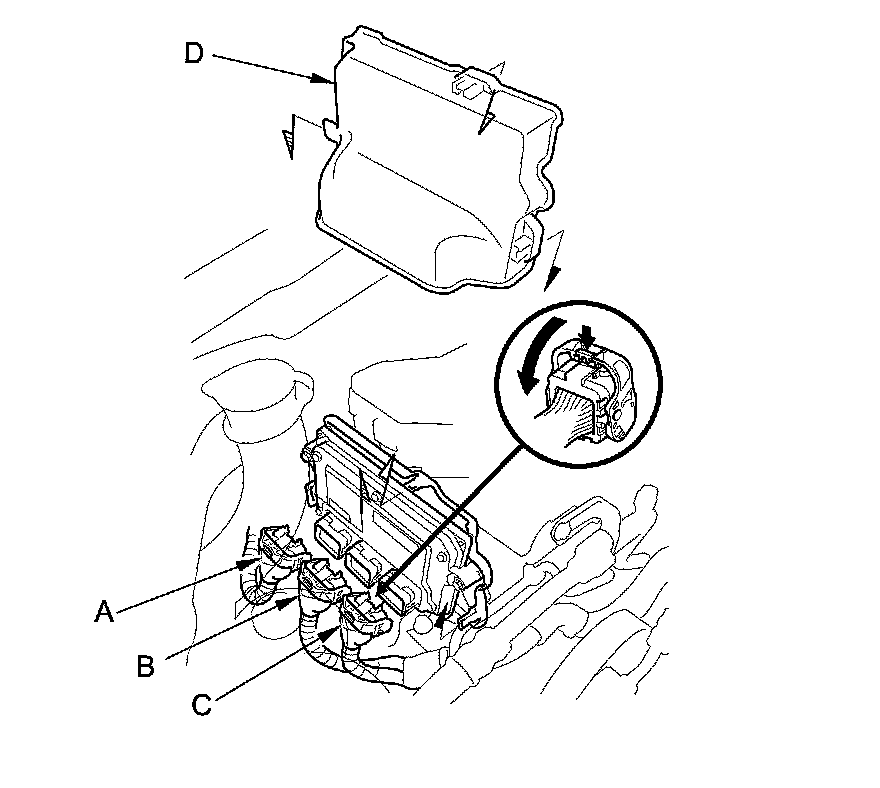 D

A

B

C