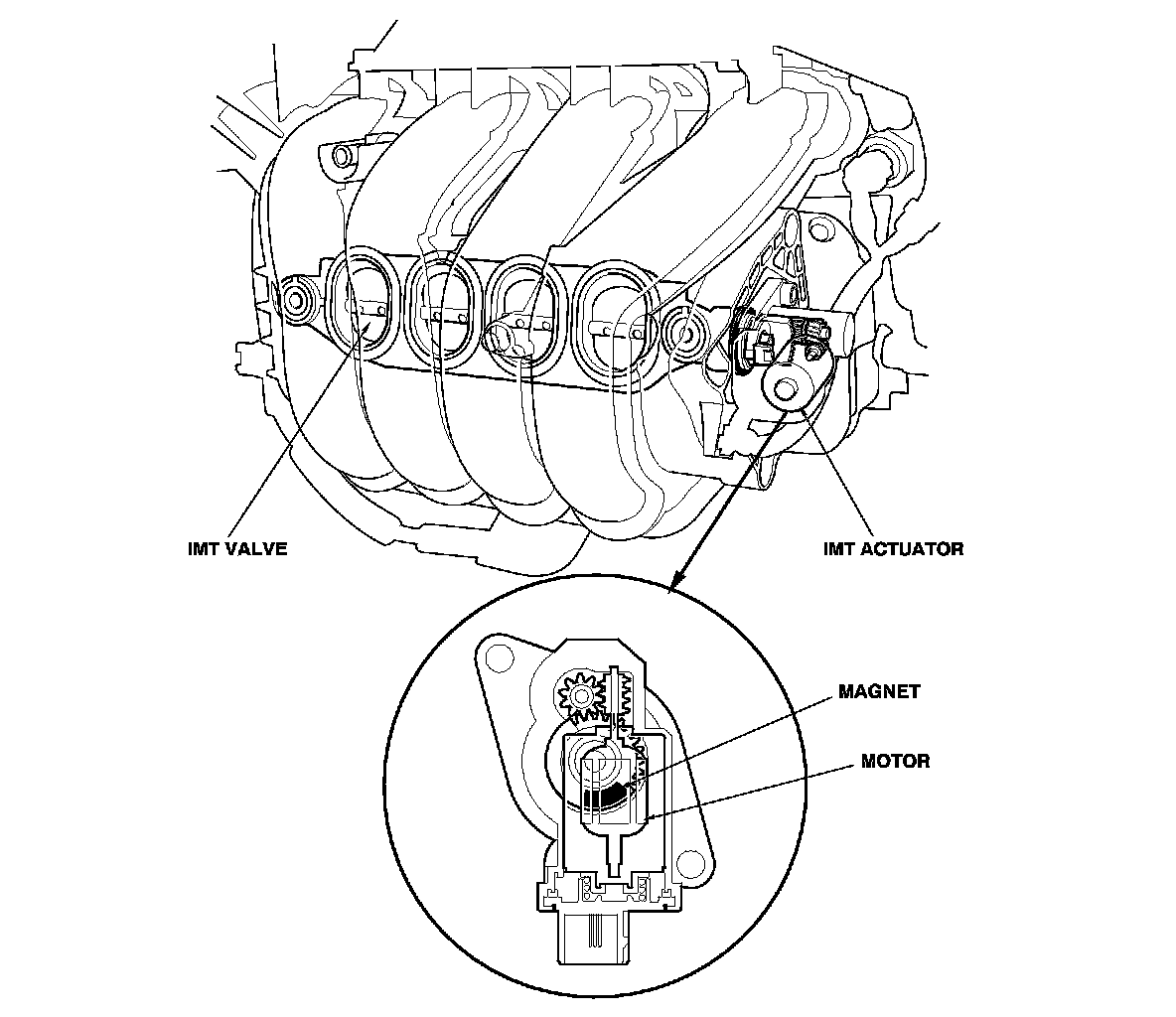 IMT VALVE

IMT ACTUATOR

MAGNET

MOTOR