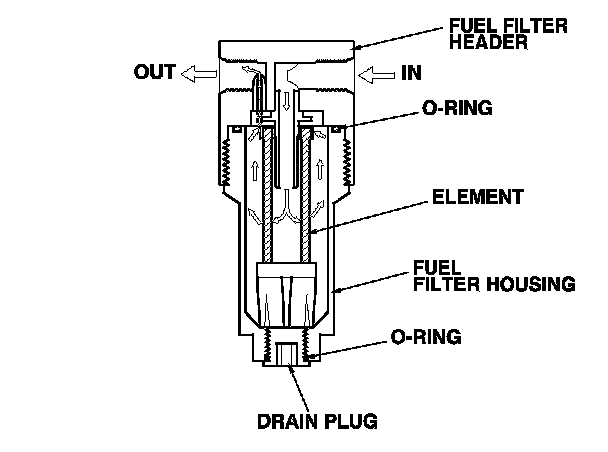 FUEL FILTER HEADER

OUT

IN

O-RING

ELEMENT

FUEL FILTER HOUSING

O-RING

DRAIN PLUG