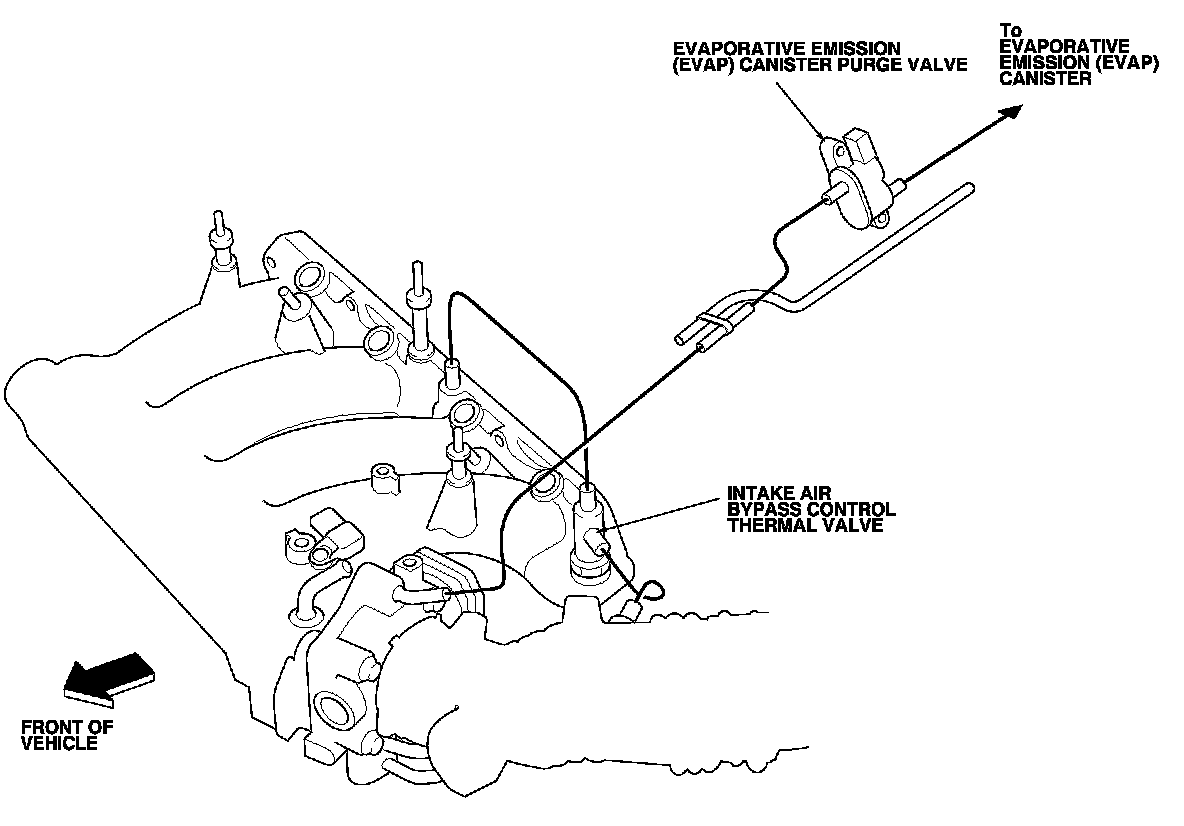 EVAPORATIVE EMISSION (EVAP) CANISTER PURGE VALVE

To EVAPORATIVE EMISSION (EVAP) CANISTER

INTAKE AIR BYPASS CONTROL THERMAL VALVE

FRONT OF VEHICLE