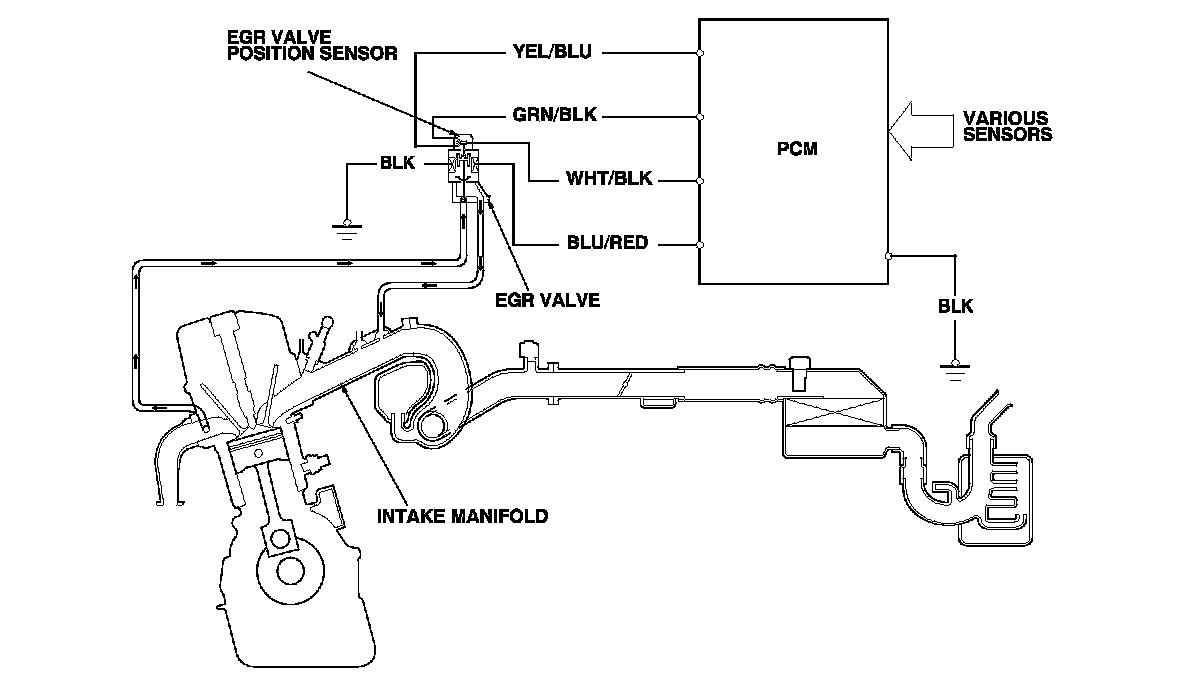 EGR VALVE POSITION SENSOR

YEL/BLU

GRN/BLK

BLK

WHT/BLK

BLU/RED

PCM

VARIOUS SENSORS

EGR VALVE

BLK

INTAKE MANIFOLD