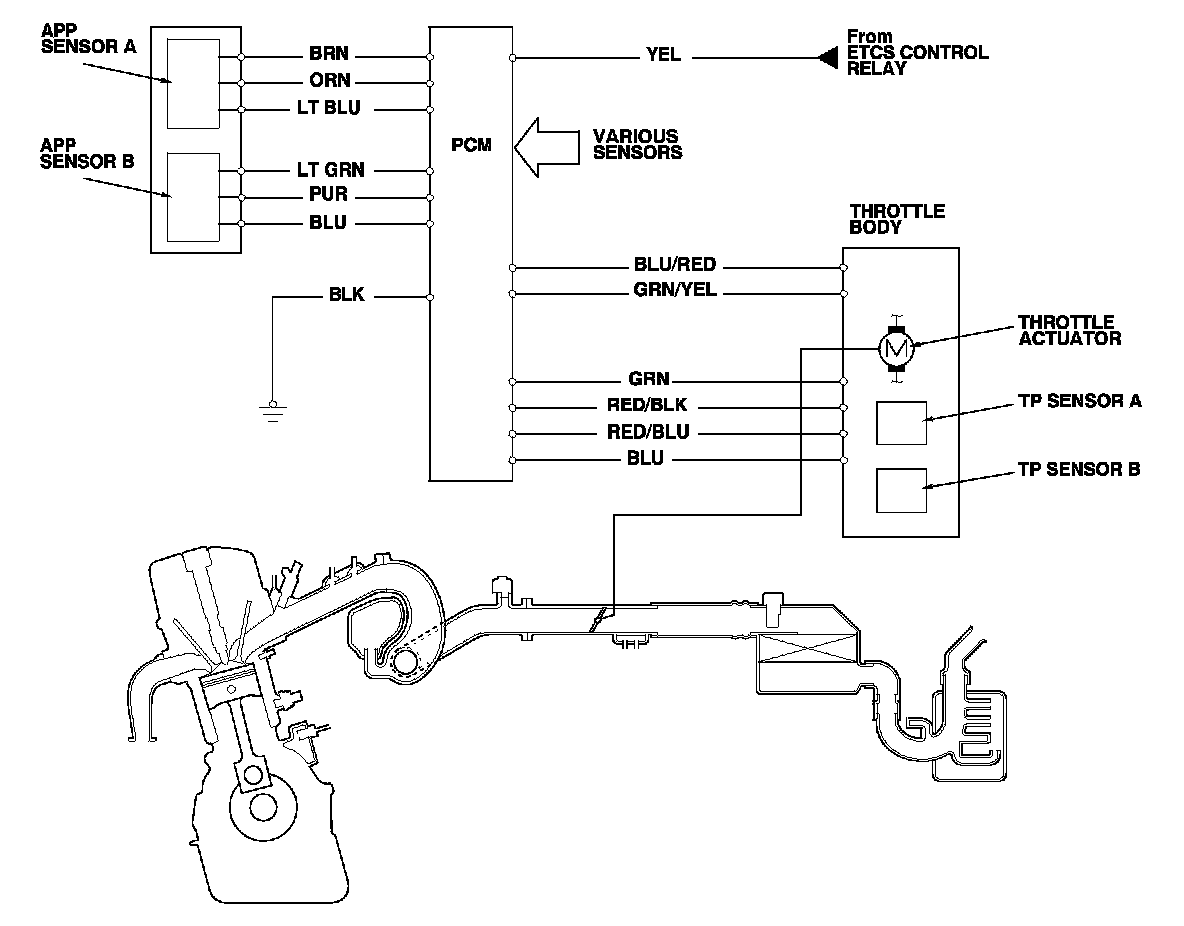 APP SENSOR A

APP SENSOR B

BRN
ORN
LT BLU
LT GRN
PUR
BLU
BLK

PCM

YEL

From ETCS CONTROL RELAY

VARIOUS SENSORS

THROTTLE BODY

BLU/RED
GRN/YEL
GRN
RED/BLK
RED/BLU
BLU

M

THROTTLE ACTUATOR

TP SENSOR A

TP SENSOR B