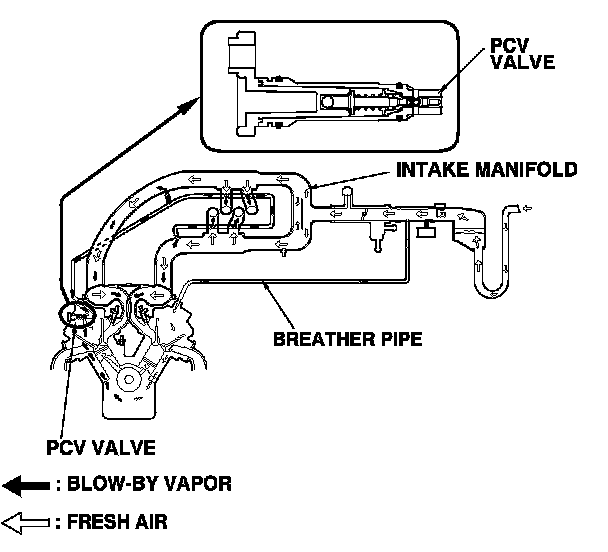 PCV VALVE

INTAKE MANIFOLD

BREATHER PIPE

PCV VALVE

: BLOW-BY VAPOR

: FRESH AIR