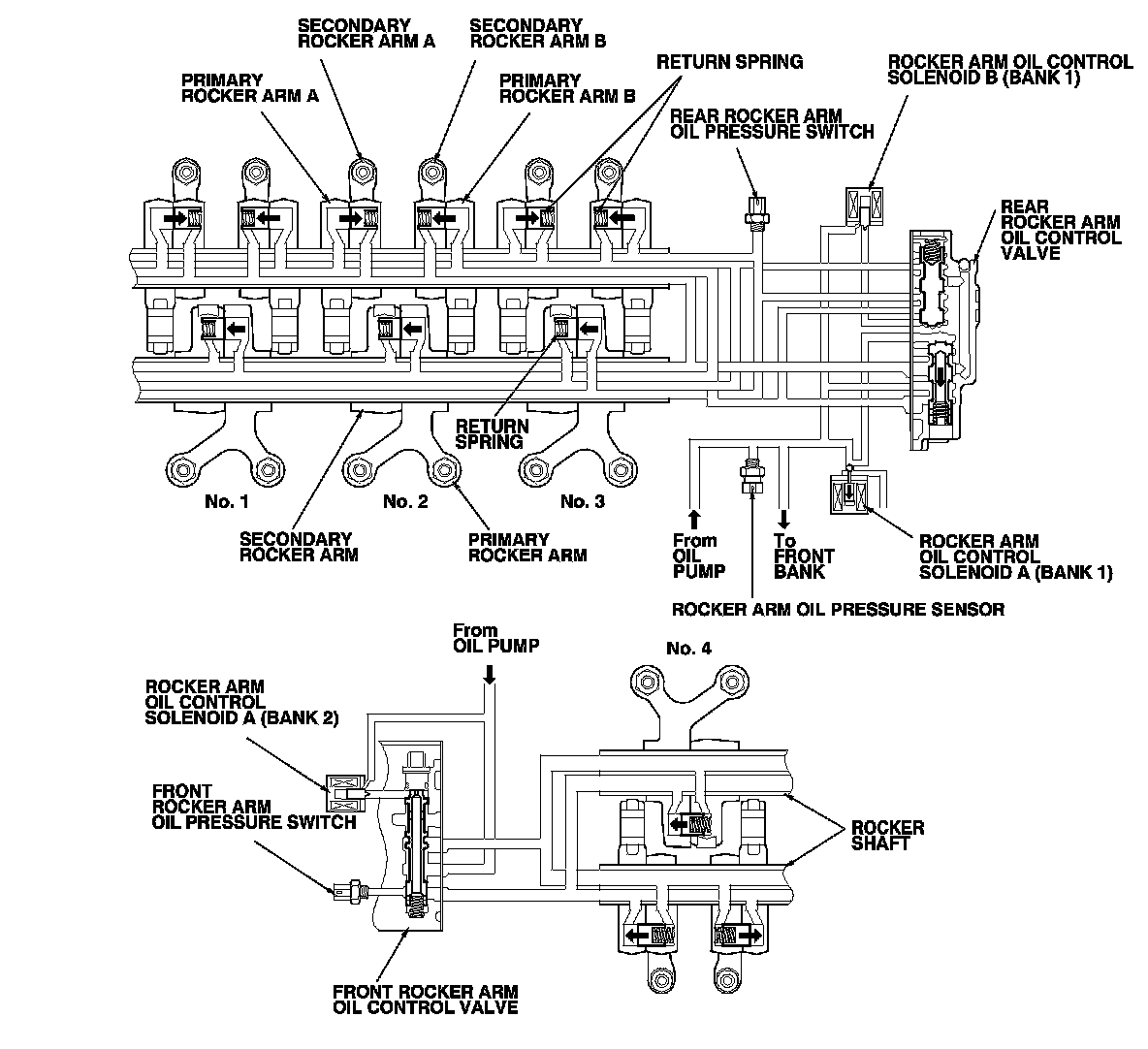 SECONDARY ROCKER ARM A

SECONDARY ROCKER ARM B

PRIMARY ROCKER ARM A

PRIMARY ROCKER ARM B

RETURN SPRING

ROCKER ARM OIL CONTROL SOLENOID B (BANK 1)

REAR ROCKER ARM OIL PRESSURE SWITCH

REAR ROCKER ARM OIL CONTROL VALVE

RETURN SPRING

No. 1

No. 2

No. 3

SECONDARY ROCKER ARM

PRIMARY ROCKER ARM

From OIL PUMP

To FRONT BANK

ROCKER ARM OIL CONTROL SOLENOID A (BANK 1)

ROCKER ARM OIL PRESSURE SENSOR

From OIL PUMP

No. 4

ROCKER ARM OIL CONTROL SOLENOID A (BANK 2)

FRONT ROCKER ARM OIL PRESSURE SWITCH

ROCKER SHAFT

FRONT ROCKER ARM OIL CONTROL VALVE