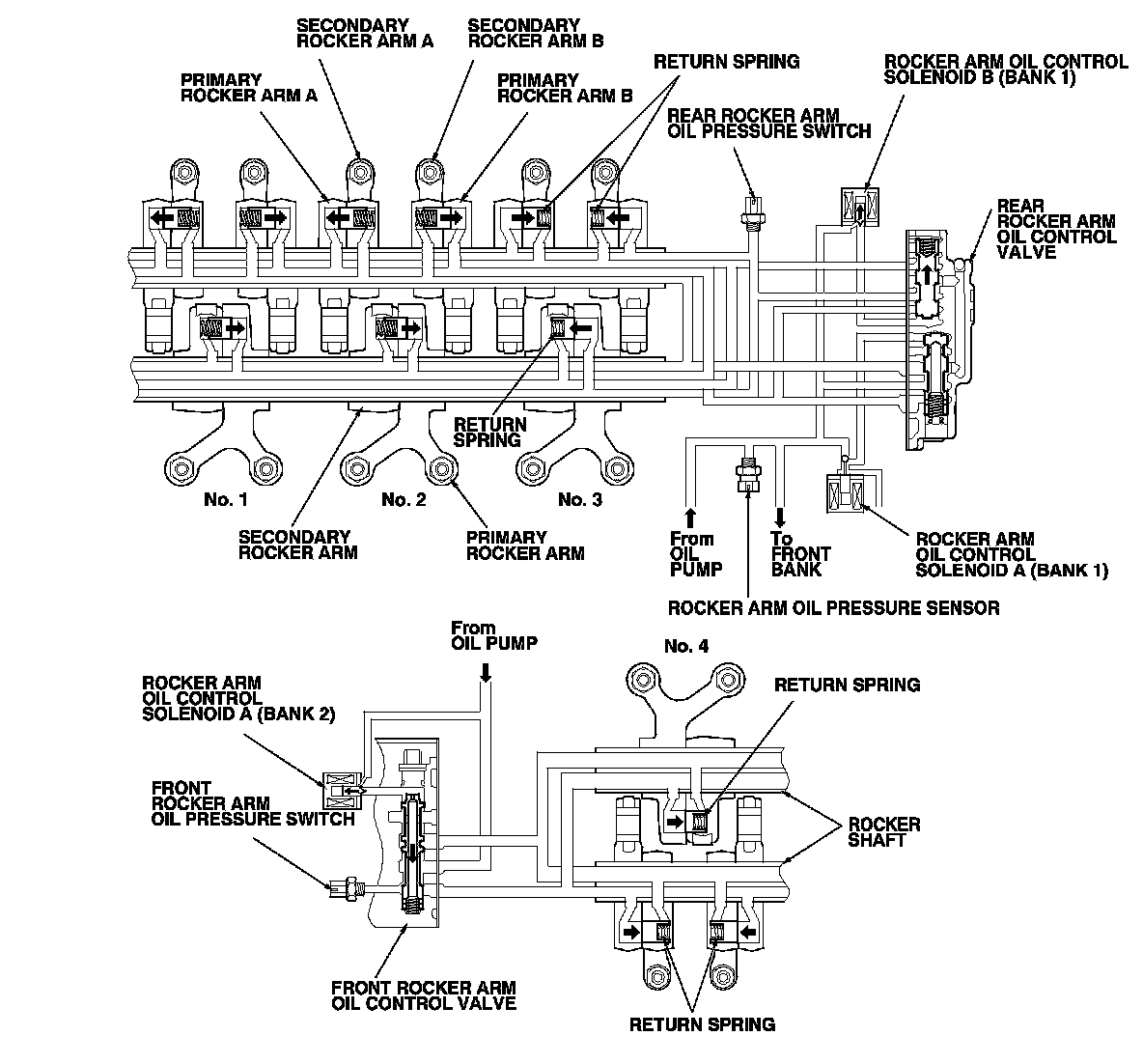 SECONDARY ROCKER ARM A

SECONDARY ROCKER ARM B

PRIMARY ROCKER ARM A

PRIMARY ROCKER ARM B

RETURN SPRING

ROCKER ARM OIL CONTROL SOLENOID B (BANK 1)

REAR ROCKER ARM OIL PRESSURE SWITCH

REAR ROCKER ARM OIL CONTROL VALVE

RETURN SPRING

No. 1

No. 2

No. 3

SECONDARY ROCKER ARM

PRIMARY ROCKER ARM

From OIL PUMP

To FRONT BANK

ROCKER ARM OIL CONTROL SOLENOID A (BANK 1)

ROCKER ARM OIL PRESSURE SENSOR

From OIL PUMP

No. 4

ROCKER ARM OIL CONTROL SOLENOID A (BANK 2)

RETURN SPRING

FRONT ROCKER ARM OIL PRESSURE SWITCH

ROCKER SHAFT

FRONT ROCKER ARM OIL CONTROL VALVE

RETURN SPRING