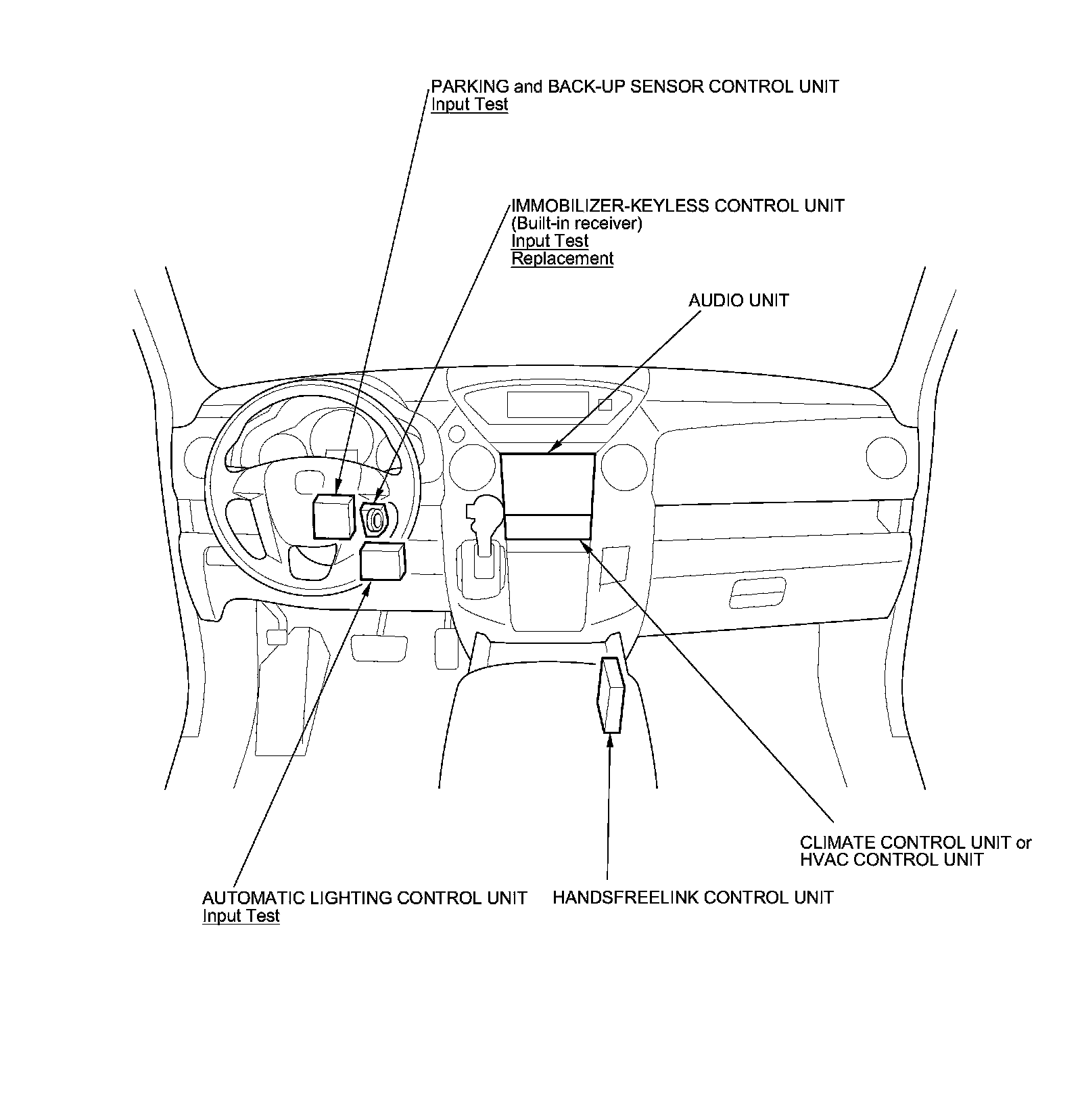 PARKING and BACK-UP SENSOR CONTROL UNIT
Input Test

IMMOBILIZER-KEYLESS CONTROL UNIT
(Built-in receiver)
Input Test
Replacement

AUDIO UNIT

CLIMATE CONTROL UNIT or
HVAC CONTROL UNIT

AUTOMATIC LIGHTING CONTROL UNIT
Input Test

HANDSFREELINK CONTROL UNIT