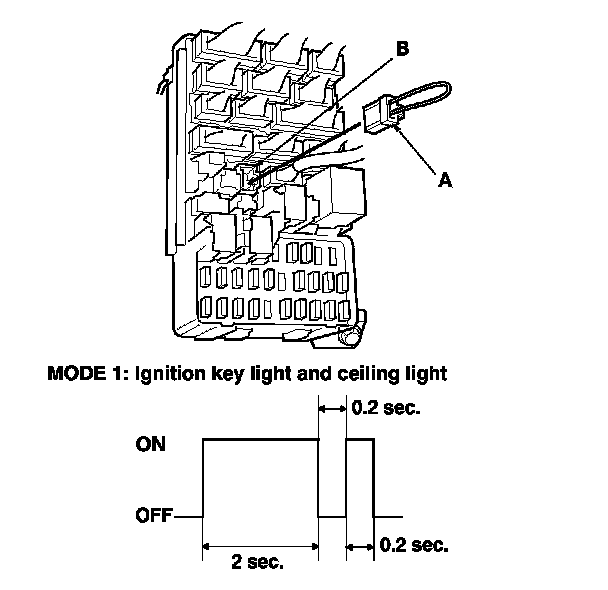 B

A

MODE 1: Ignition key light and ceiling light

0.2 sec.

ON

OFF

2 sec.

0.2 sec.