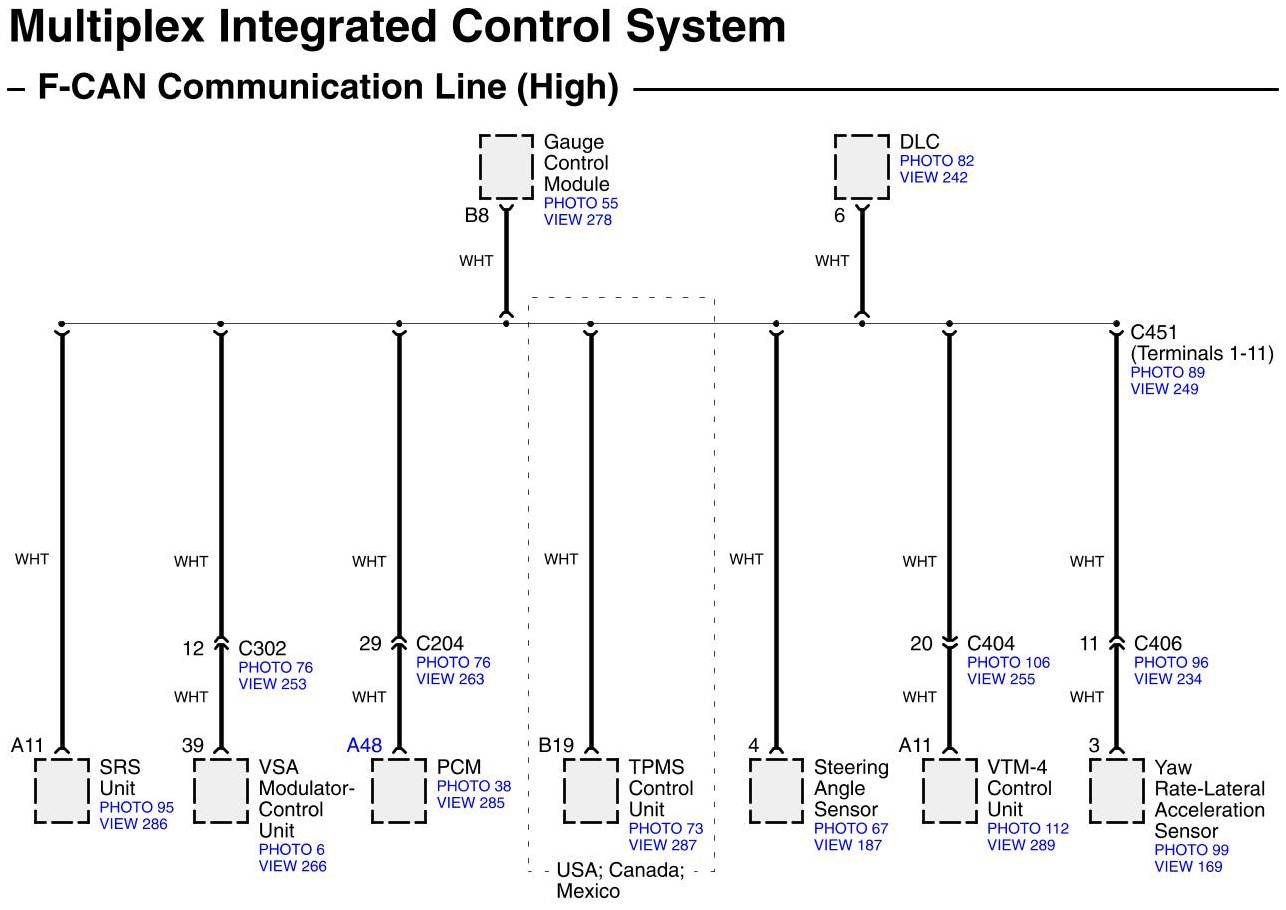 Multiplex Integrated Control System

– F-CAN Communication Line (High)

Gauge Control Module
PHOTO 55
VIEW 278
B8
WHT

DLC
PHOTO 82
VIEW 242
6
WHT

C451
(Terminals 1-11)
PHOTO 89
VIEW 249

WHT
A11
SRS Unit
PHOTO 95
VIEW 286

WHT
12 C302
PHOTO 76
VIEW 253
WHT
39
VSA Modulator-Control Unit
PHOTO 6
VIEW 266

WHT
29 C204
PHOTO 76
VIEW 263
WHT
A48
PCM
PHOTO 38
VIEW 285

WHT
B19
TPMS Control Unit
PHOTO 73
VIEW 287
USA; Canada; Mexico

WHT
4
Steering Angle Sensor
PHOTO 67
VIEW 187

WHT
20 C404
PHOTO 106
VIEW 255
WHT
A11
VTM-4 Control Unit
PHOTO 112
VIEW 289

WHT
11 C406
PHOTO 96
VIEW 234
WHT
3
Yaw Rate-Lateral Acceleration Sensor
PHOTO 99
VIEW 169