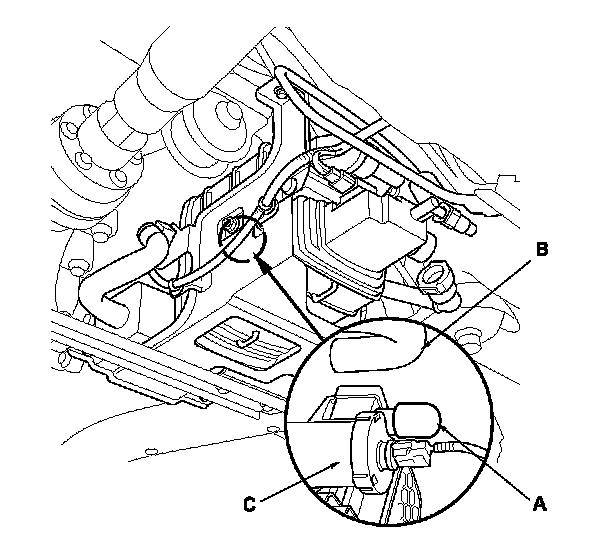 B

C

A