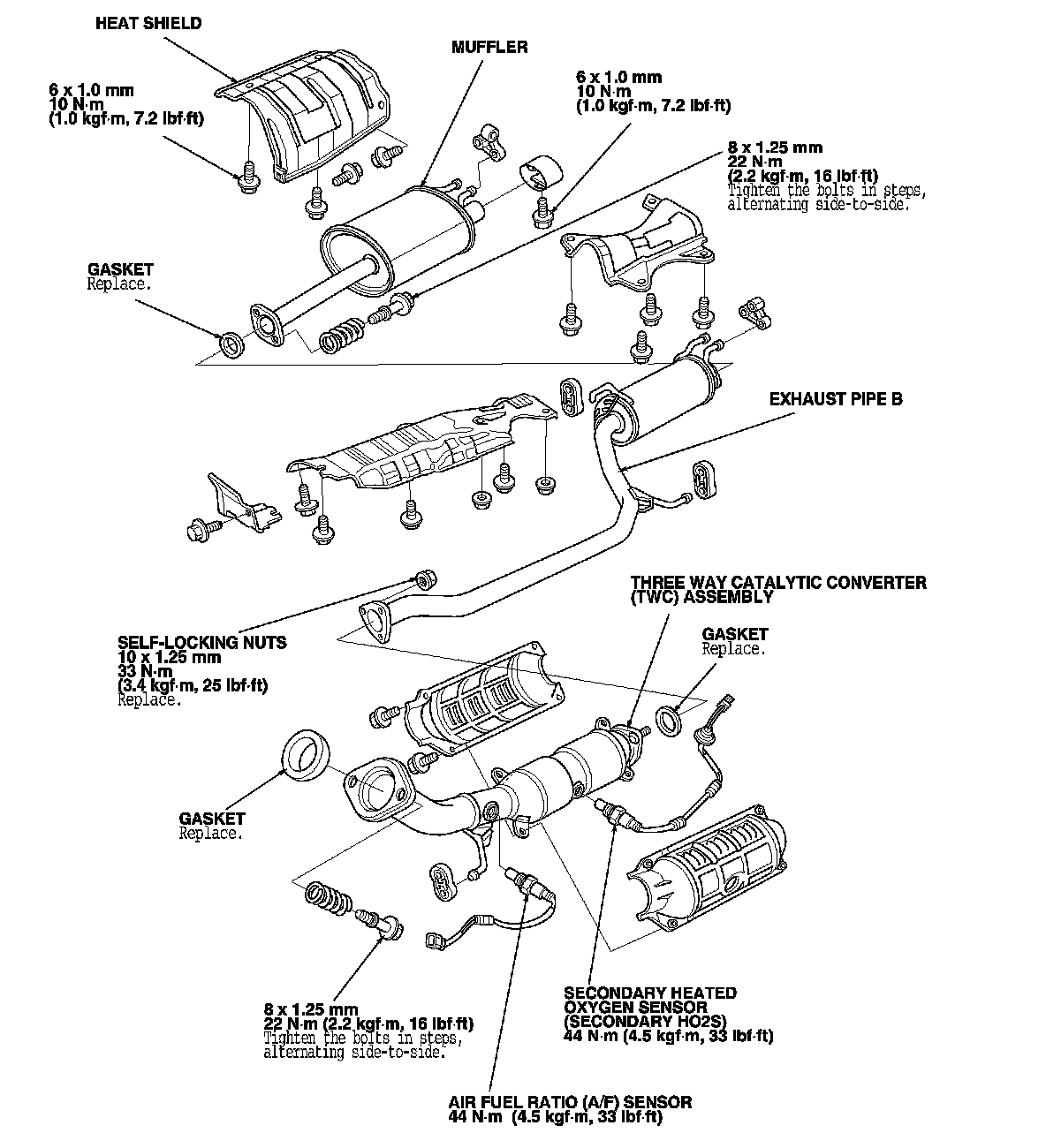 HEAT SHIELD

6 x 1.0 mm
10 N·m
(1.0 kgf·m, 7.2 lbf·ft)

MUFFLER

6 x 1.0 mm
10 N·m
(1.0 kgf·m, 7.2 lbf·ft)

8 x 1.25 mm
22 N·m
(2.2 kgf·m, 16 lbf·ft)
Tighten the bolts in steps, alternating side-to-side.

GASKET
Replace.

EXHAUST PIPE B

THREE WAY CATALYTIC CONVERTER (TWC) ASSEMBLY

SELF-LOCKING NUTS
10 x 1.25 mm
33 N·m
(3.4 kgf·m, 25 lbf·ft)
Replace.

GASKET
Replace.

GASKET
Replace.

8 x 1.25 mm
22 N·m (2.2 kgf·m, 16 lbf·ft)
Tighten the bolts in steps, alternating side-to-side.

SECONDARY HEATED OXYGEN SENSOR (SECONDARY HO2S)
44 N·m (4.5 kgf·m, 33 lbf·ft)

AIR FUEL RATIO (A/F) SENSOR
44 N·m (4.5 kgf·m, 33 lbf·ft)