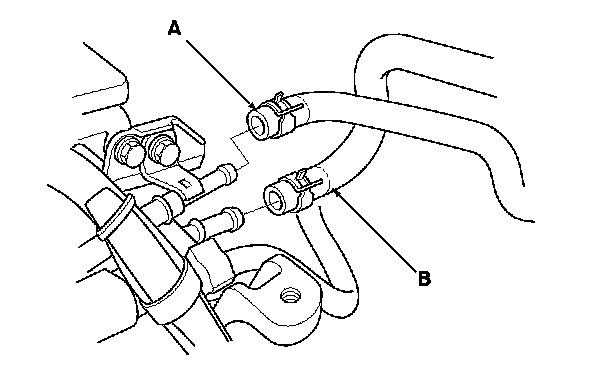 A

B