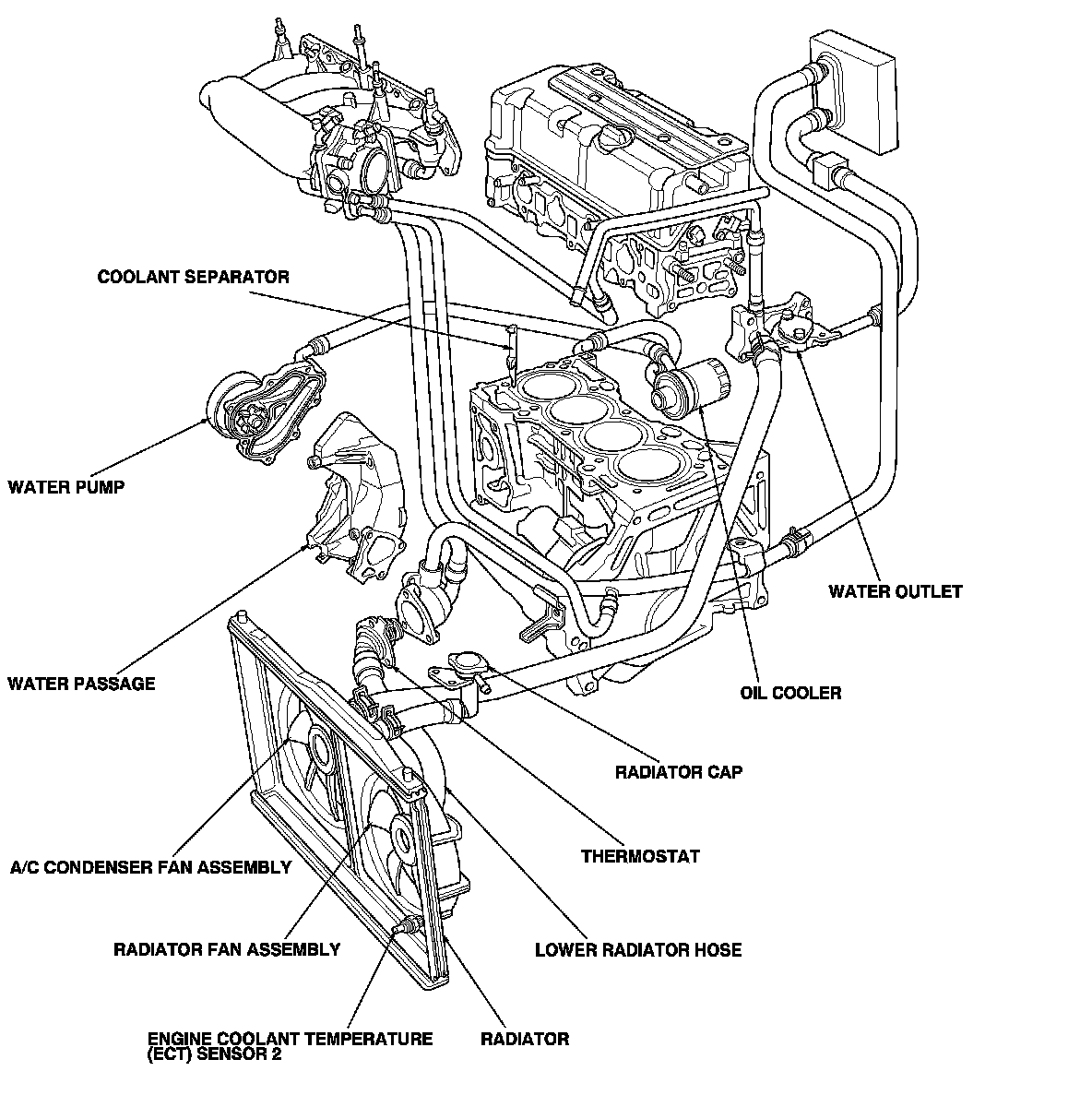 COOLANT SEPARATOR

WATER PUMP

WATER OUTLET

WATER PASSAGE

OIL COOLER

RADIATOR CAP

THERMOSTAT

A/C CONDENSER FAN ASSEMBLY

RADIATOR FAN ASSEMBLY

LOWER RADIATOR HOSE

ENGINE COOLANT TEMPERATURE (ECT) SENSOR 2

RADIATOR