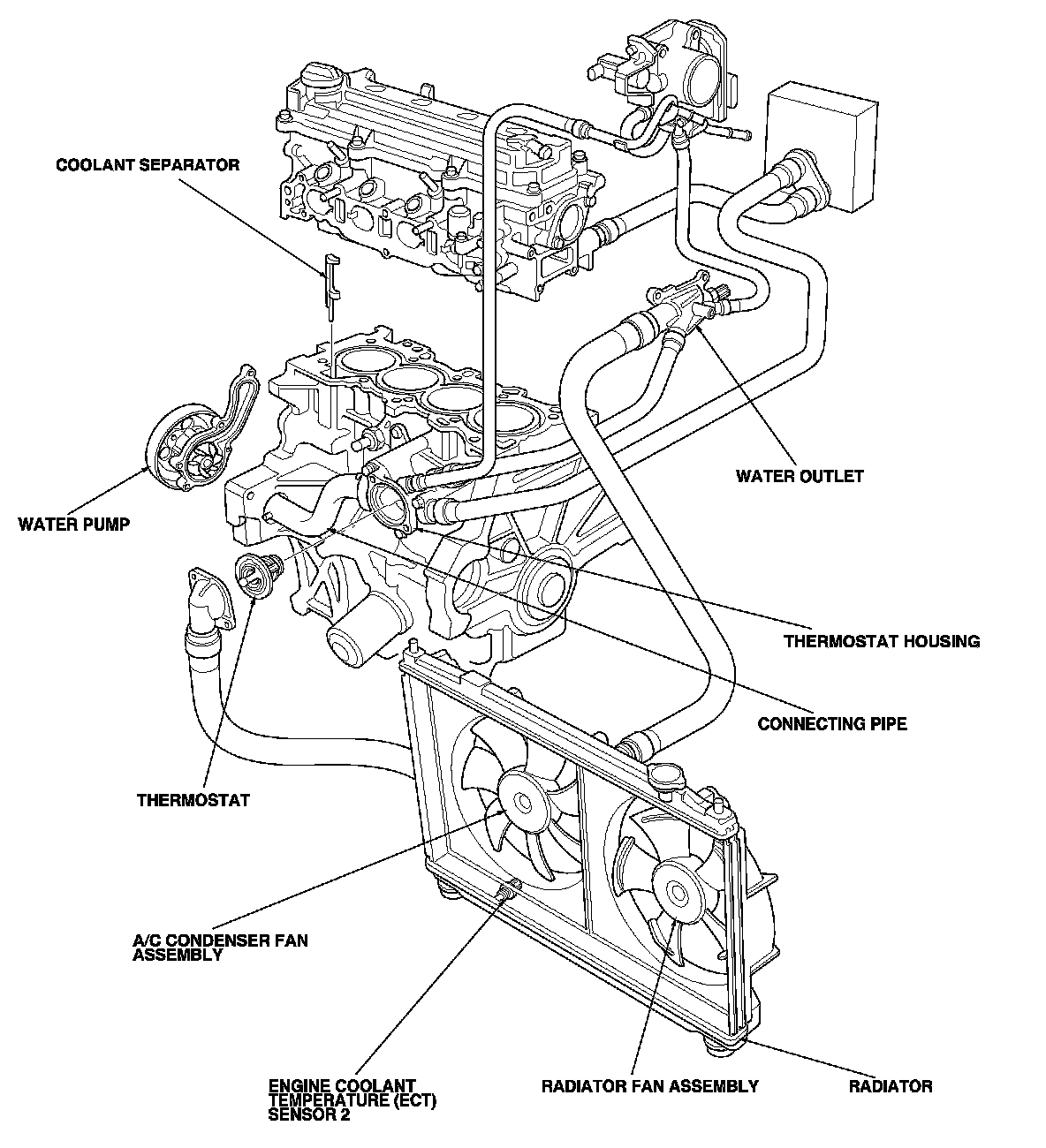 COOLANT SEPARATOR

WATER OUTLET

WATER PUMP

THERMOSTAT HOUSING

CONNECTING PIPE

THERMOSTAT

A/C CONDENSER FAN ASSEMBLY

ENGINE COOLANT TEMPERATURE (ECT) SENSOR 2

RADIATOR FAN ASSEMBLY

RADIATOR