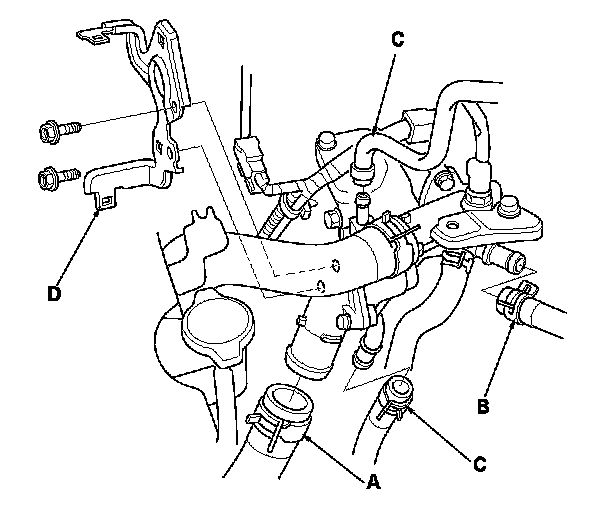 C
D
B
C
A