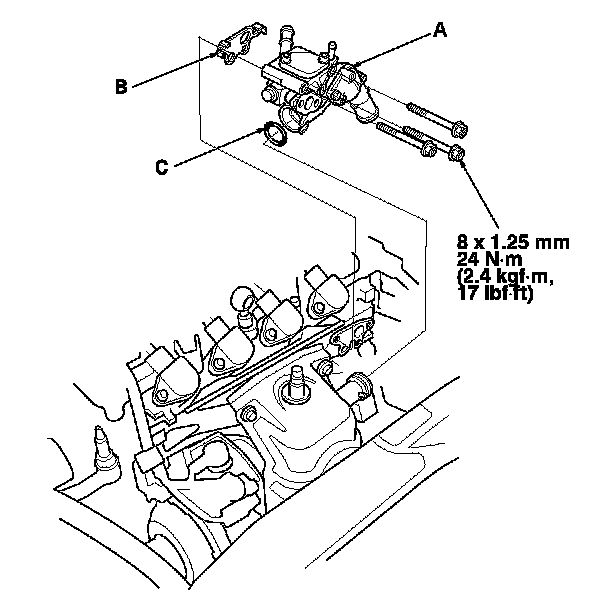 A

B

C

8 x 1.25 mm
24 N·m
(2.4 kgf·m,
17 lbf·ft)