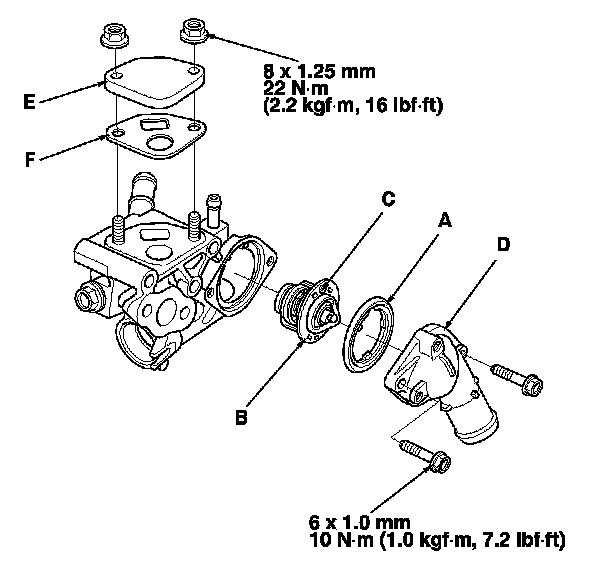 8 x 1.25 mm
22 N·m
(2.2 kgf·m, 16 lbf·ft)

E

F

C

A

D

B

6 x 1.0 mm
10 N·m (1.0 kgf·m, 7.2 lbf·ft)