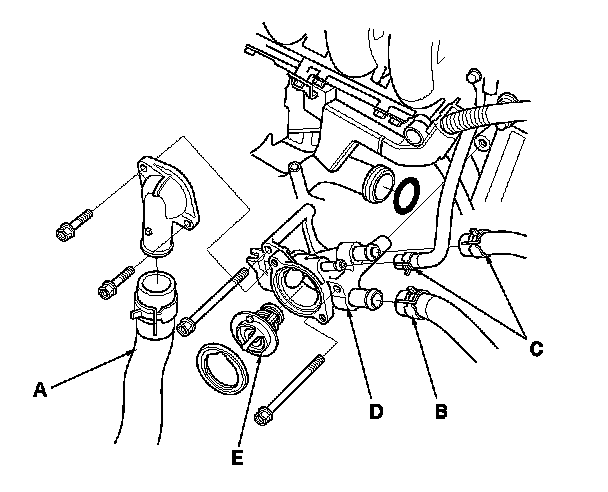 A
E
D
B
C