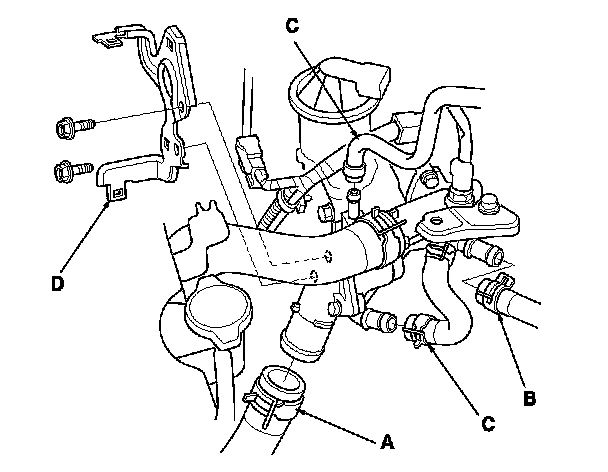 C
D
B
C
A