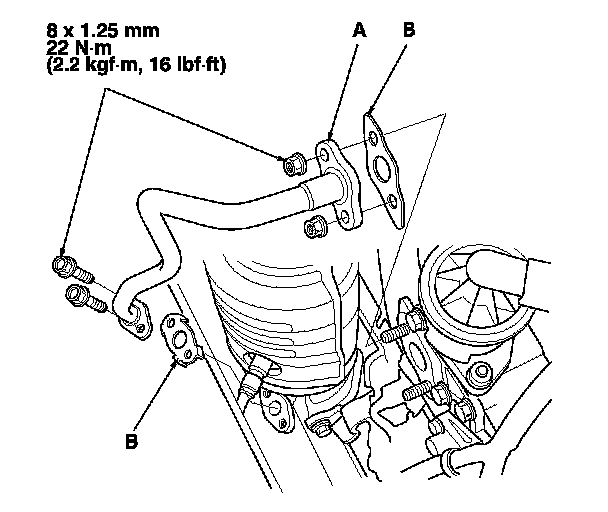 8 x 1.25 mm
22 N·m
(2.2 kgf·m, 16 lbf·ft)

A

B

B