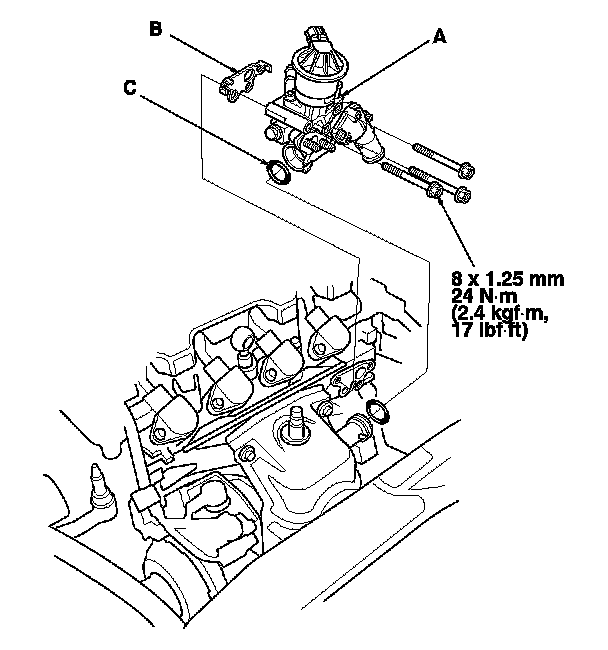 B

A

C

8 x 1.25 mm
24 N·m
(2.4 kgf·m,
17 lbf·ft)