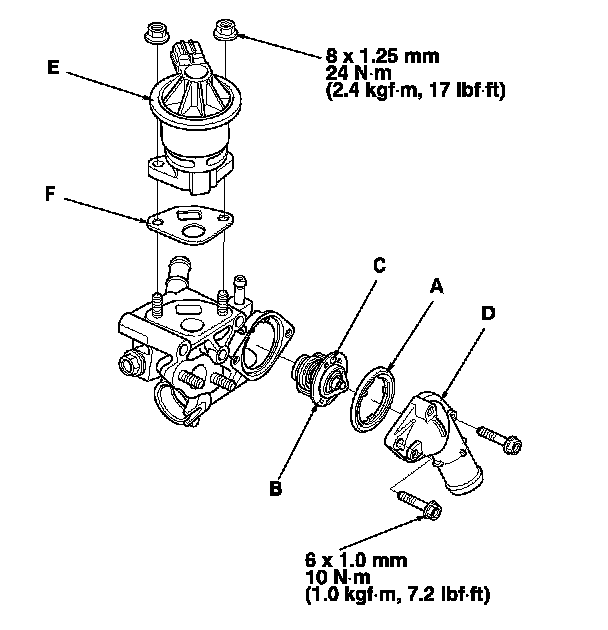 E

8 x 1.25 mm
24 N·m
(2.4 kgf·m, 17 lbf·ft)

F

C

A

D

B

6 x 1.0 mm
10 N·m
(1.0 kgf·m, 7.2 lbf·ft)