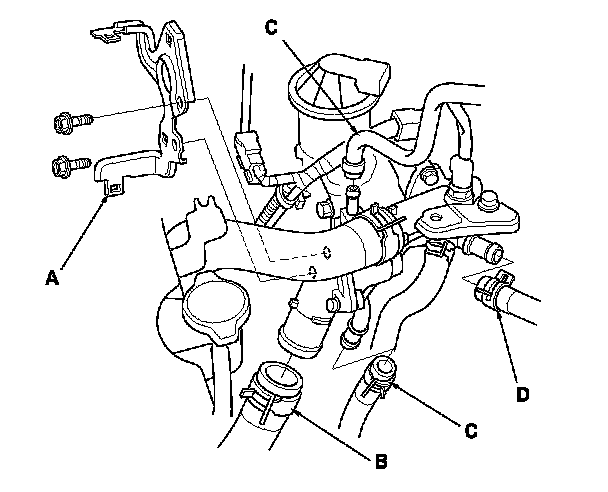 C
A
D
C
B