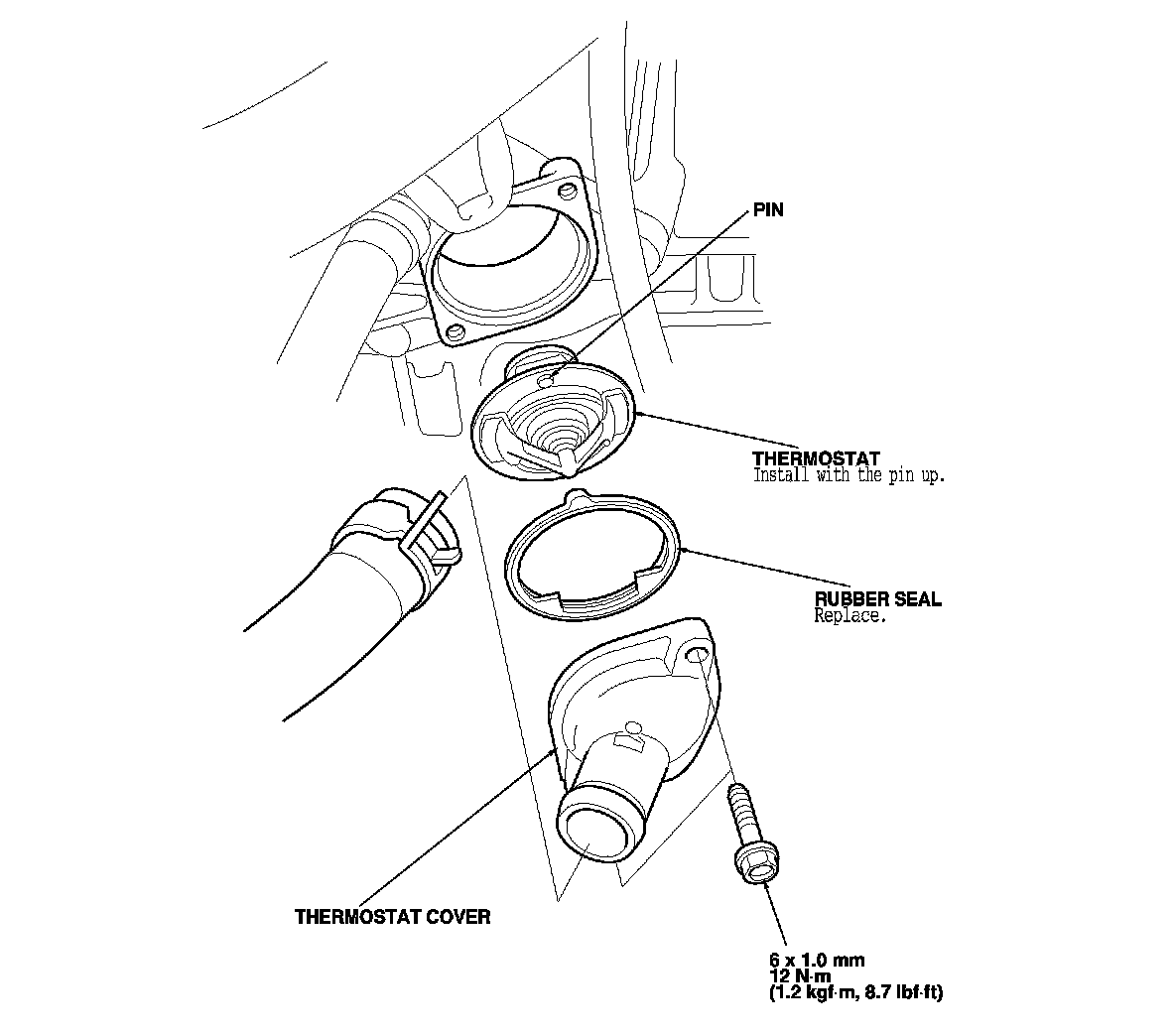 PIN

THERMOSTAT
Install with the pin up.

RUBBER SEAL
Replace.

THERMOSTAT COVER

6 x 1.0 mm
12 N·m
(1.2 kgf·m, 8.7 lbf·ft)