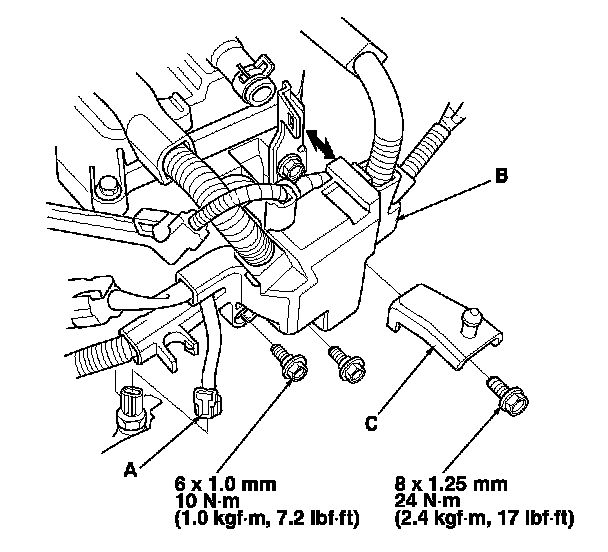 B

C

A

6 x 1.0 mm
10 N·m
(1.0 kgf·m, 7.2 lbf·ft)

8 x 1.25 mm
24 N·m
(2.4 kgf·m, 17 lbf·ft)