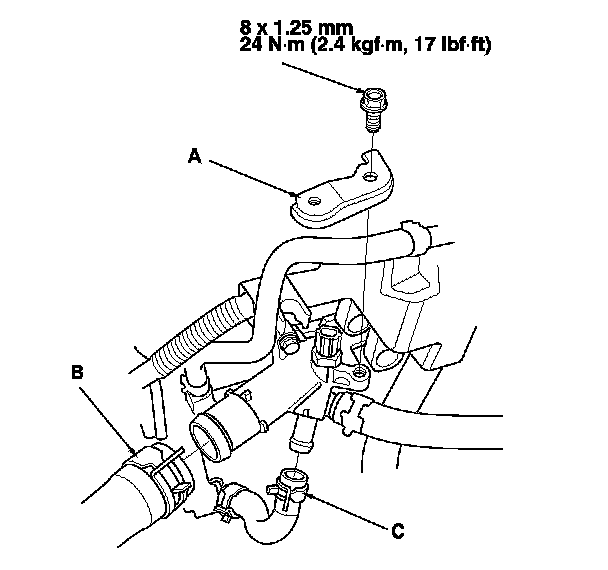 8 x 1.25 mm
24 N·m (2.4 kgf·m, 17 lbf·ft)

A

B

C