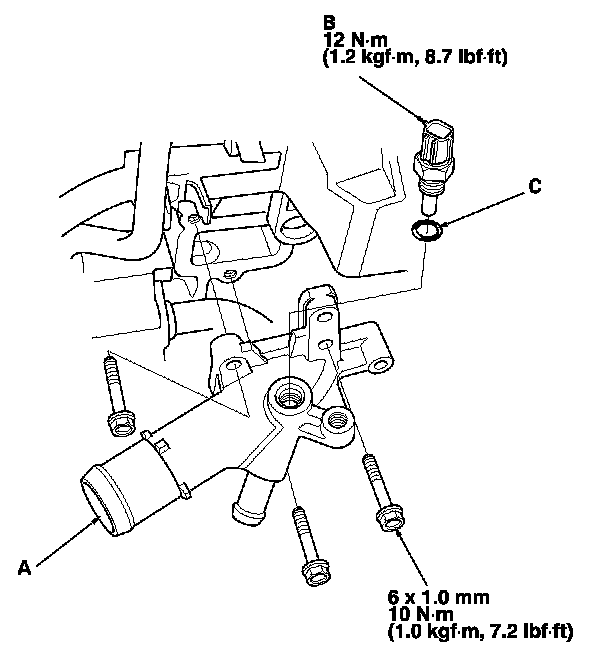 B
12 N·m
(1.2 kgf·m, 8.7 lbf·ft)

C

A

6 x 1.0 mm
10 N·m
(1.0 kgf·m, 7.2 lbf·ft)