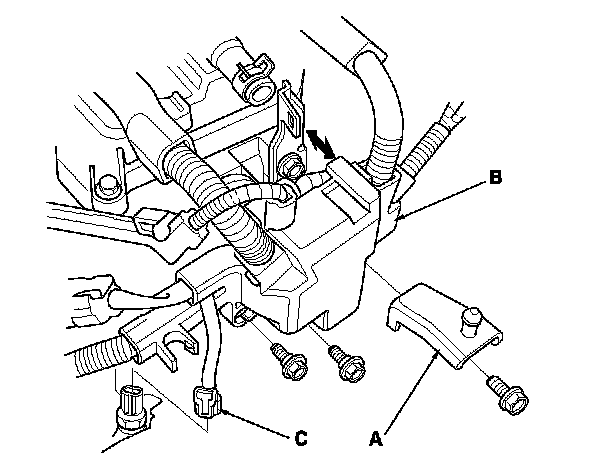 B

C

A