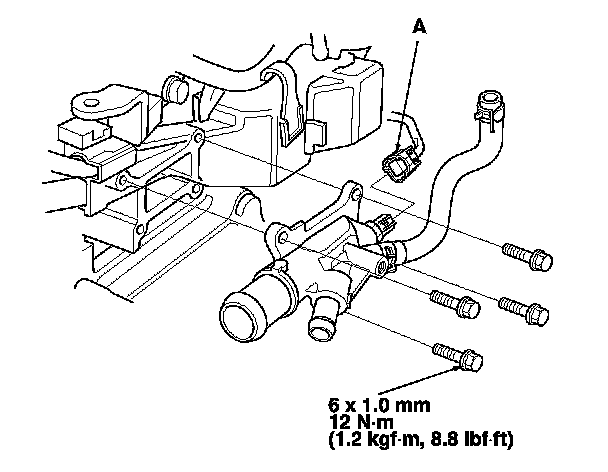 A

6 x 1.0 mm
12 N·m
(1.2 kgf·m, 8.8 lbf·ft)