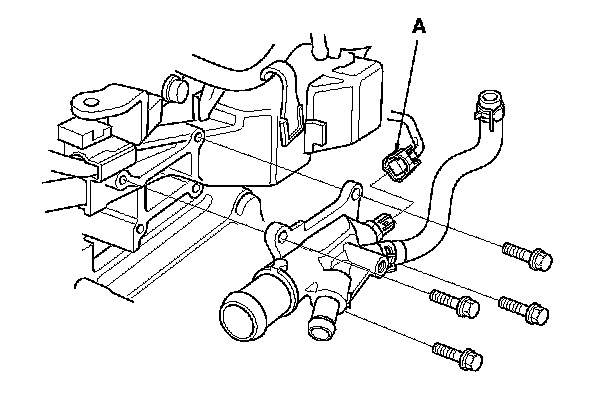 A