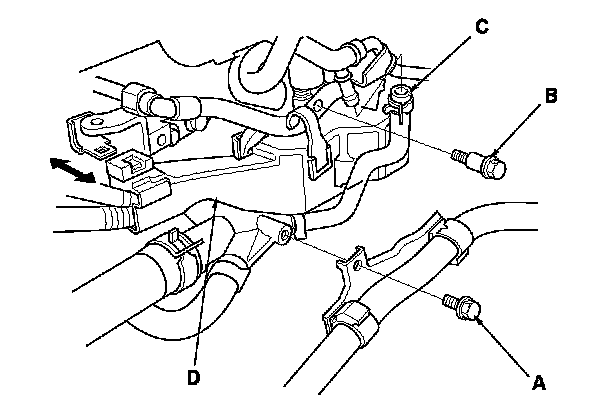 C
B
D
A