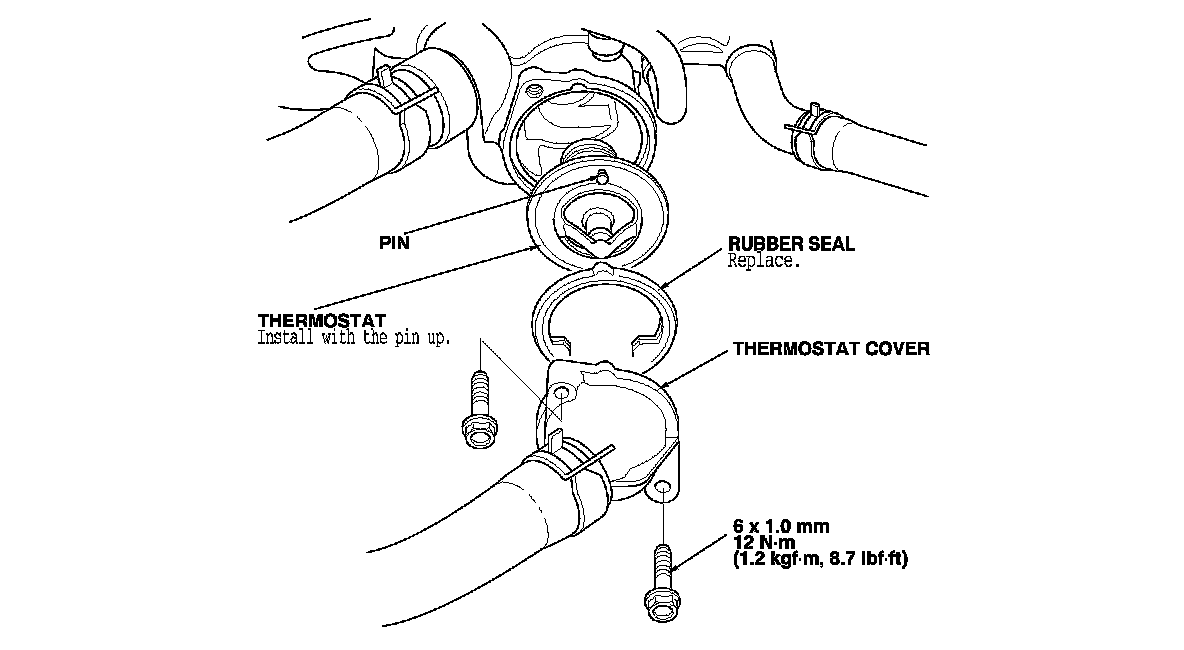 PIN

RUBBER SEAL
Replace.

THERMOSTAT
Install with the pin up.

THERMOSTAT COVER

6 x 1.0 mm
12 N·m
(1.2 kgf·m, 8.7 lbf·ft)