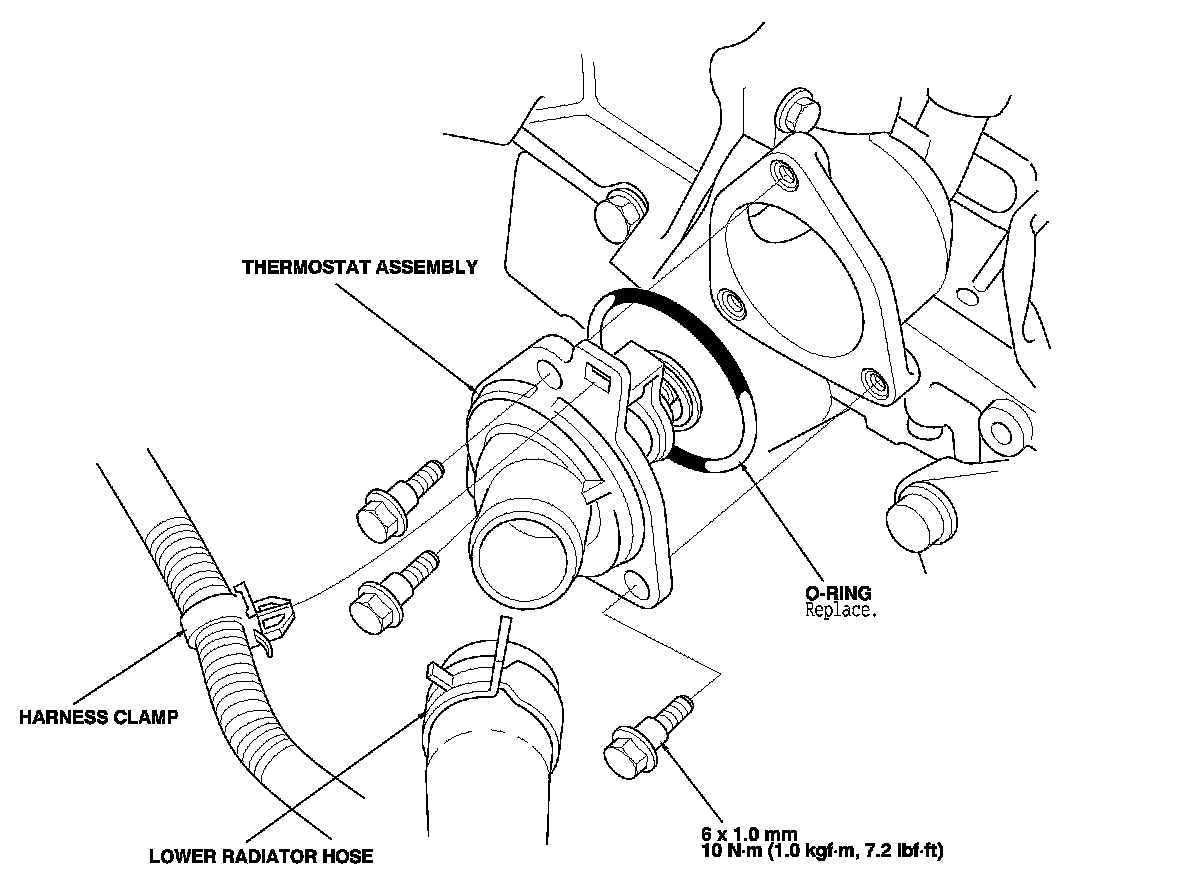 THERMOSTAT ASSEMBLY

O-RING
Replace.

HARNESS CLAMP

LOWER RADIATOR HOSE

6 x 1.0 mm
10 N·m (1.0 kgf·m, 7.2 lbf·ft)