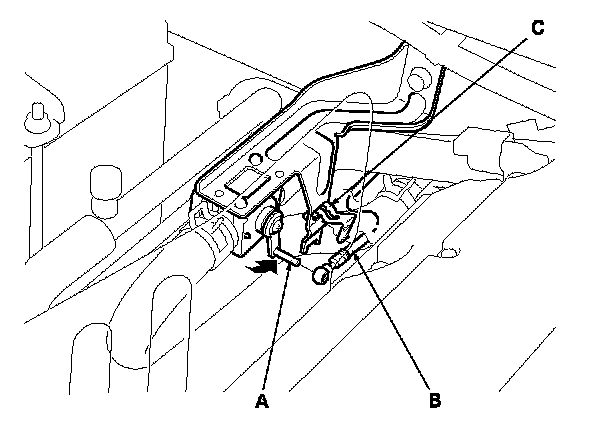 C

A

B