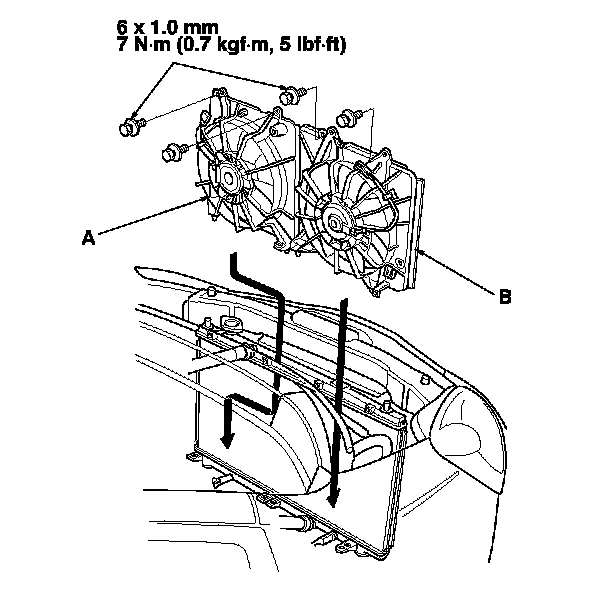 6 x 1.0 mm
7 N·m (0.7 kgf·m, 5 lbf·ft)

A

B