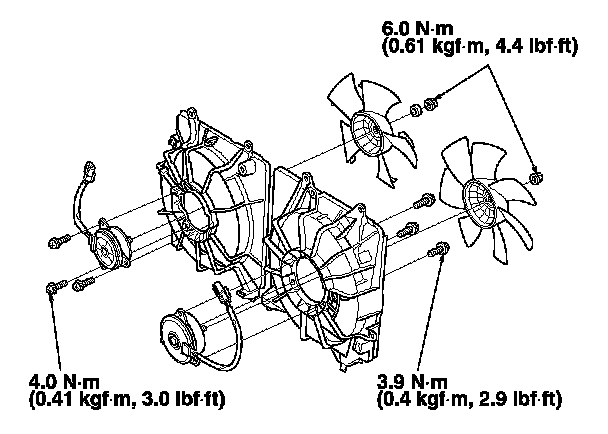 6.0 N·m
(0.61 kgf·m, 4.4 lbf·ft)

4.0 N·m
(0.41 kgf·m, 3.0 lbf·ft)

3.9 N·m
(0.4 kgf·m, 2.9 lbf·ft)