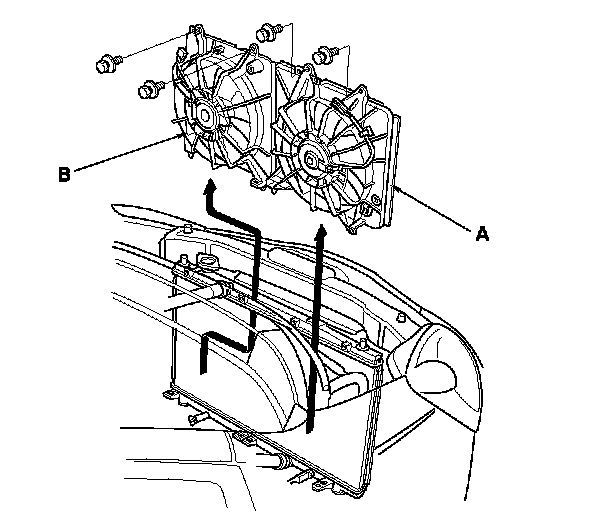 B

A