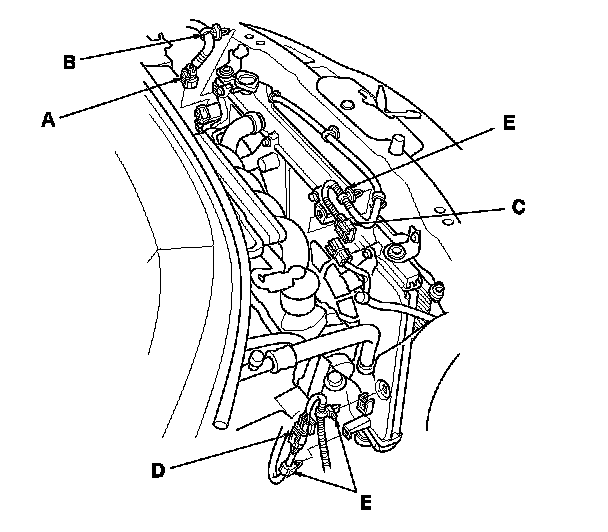 B
A
E
C
D
E