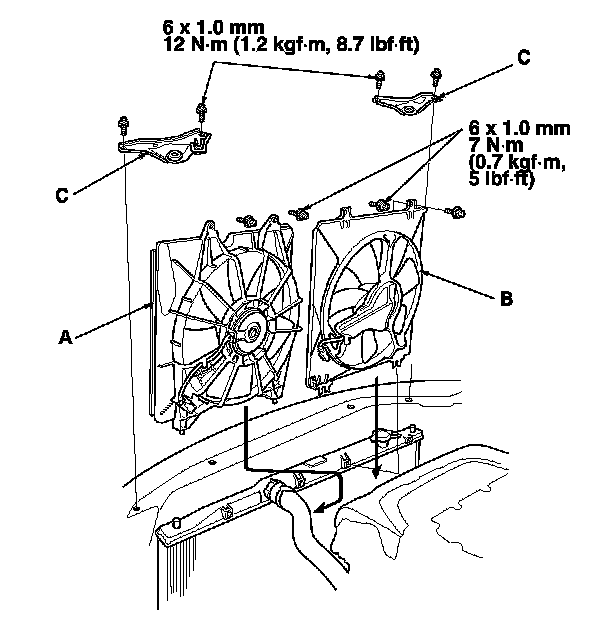 6 x 1.0 mm
12 N·m (1.2 kgf·m, 8.7 lbf·ft)

C

6 x 1.0 mm
7 N·m
(0.7 kgf·m,
5 lbf·ft)

C

B

A