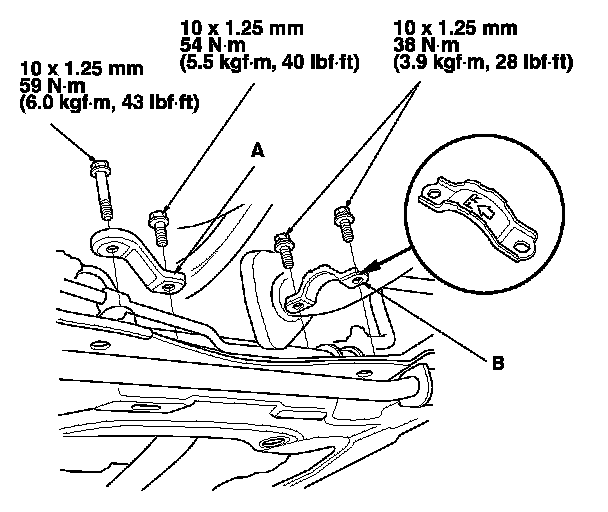 10 x 1.25 mm
59 N·m
(6.0 kgf·m, 43 lbf·ft)

10 x 1.25 mm
54 N·m
(5.5 kgf·m, 40 lbf·ft)

10 x 1.25 mm
38 N·m
(3.9 kgf·m, 28 lbf·ft)

A

B