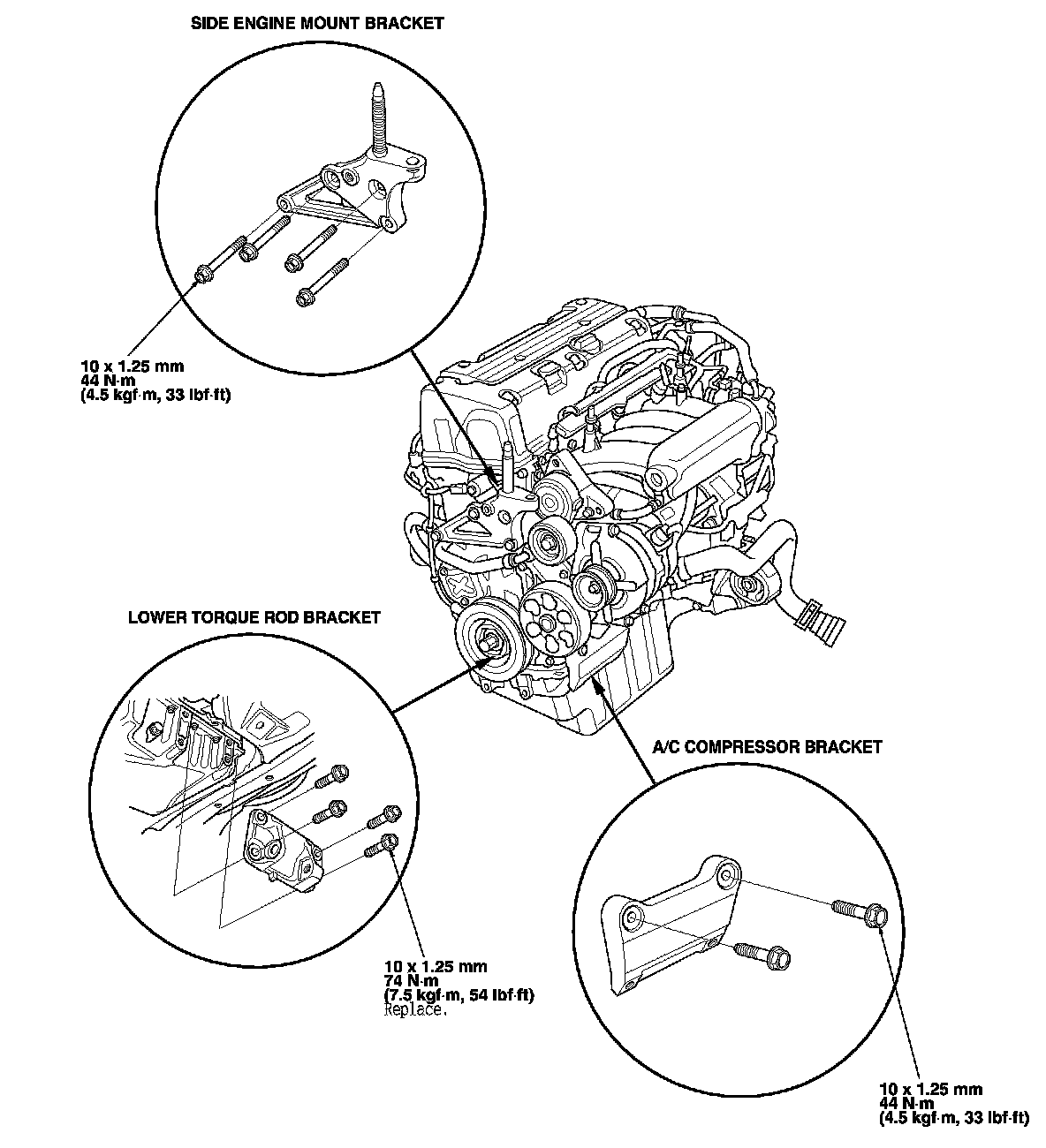 SIDE ENGINE MOUNT BRACKET

10 x 1.25 mm
44 N·m
(4.5 kgf·m, 33 lbf·ft)

LOWER TORQUE ROD BRACKET

A/C COMPRESSOR BRACKET

10 x 1.25 mm
74 N·m
(7.5 kgf·m, 54 lbf·ft)
Replace.

10 x 1.25 mm
44 N·m
(4.5 kgf·m, 33 lbf·ft)