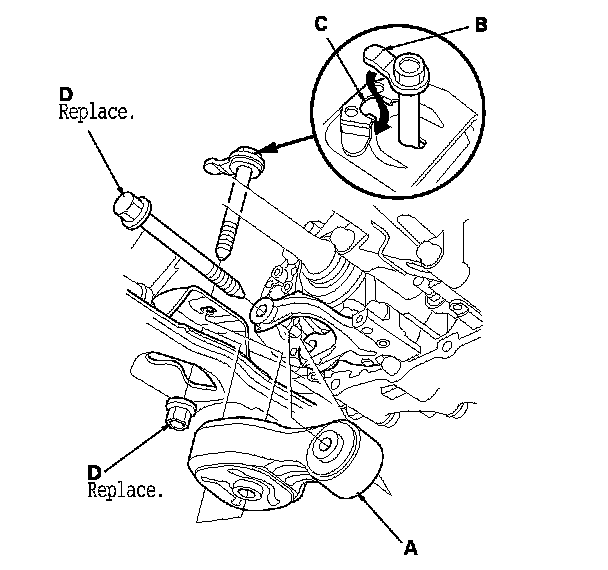 C
B
D
Replace.
D
Replace.
A